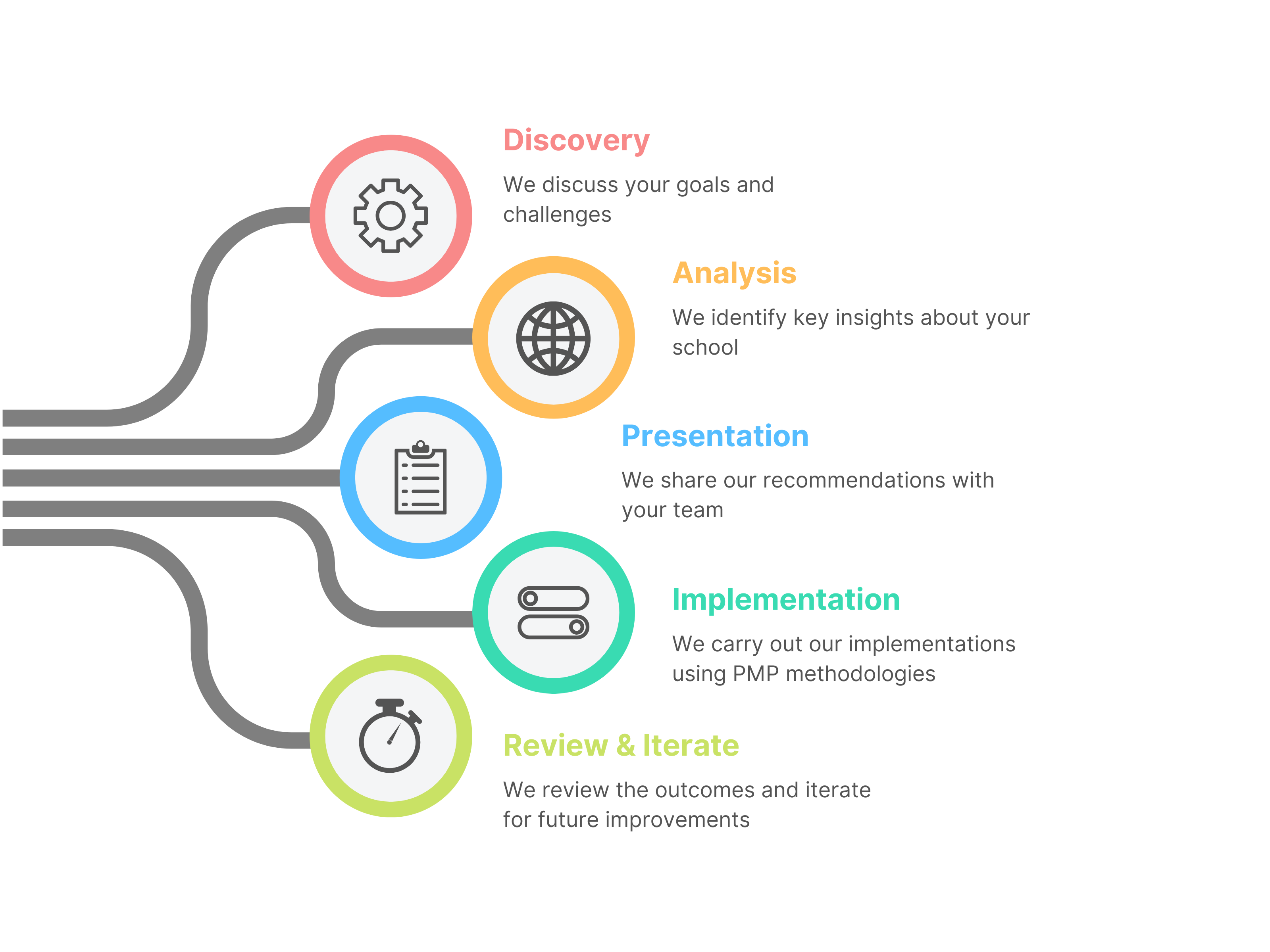 Discovery

We discuss your goals and challenges

Analysis

We identify key insights about your school

Presentation

We share our recommendations with your team

Implementation

We carry out our implementations using PMP methodologies

Review & Iterate

We review the outcomes and iterate for future improvements