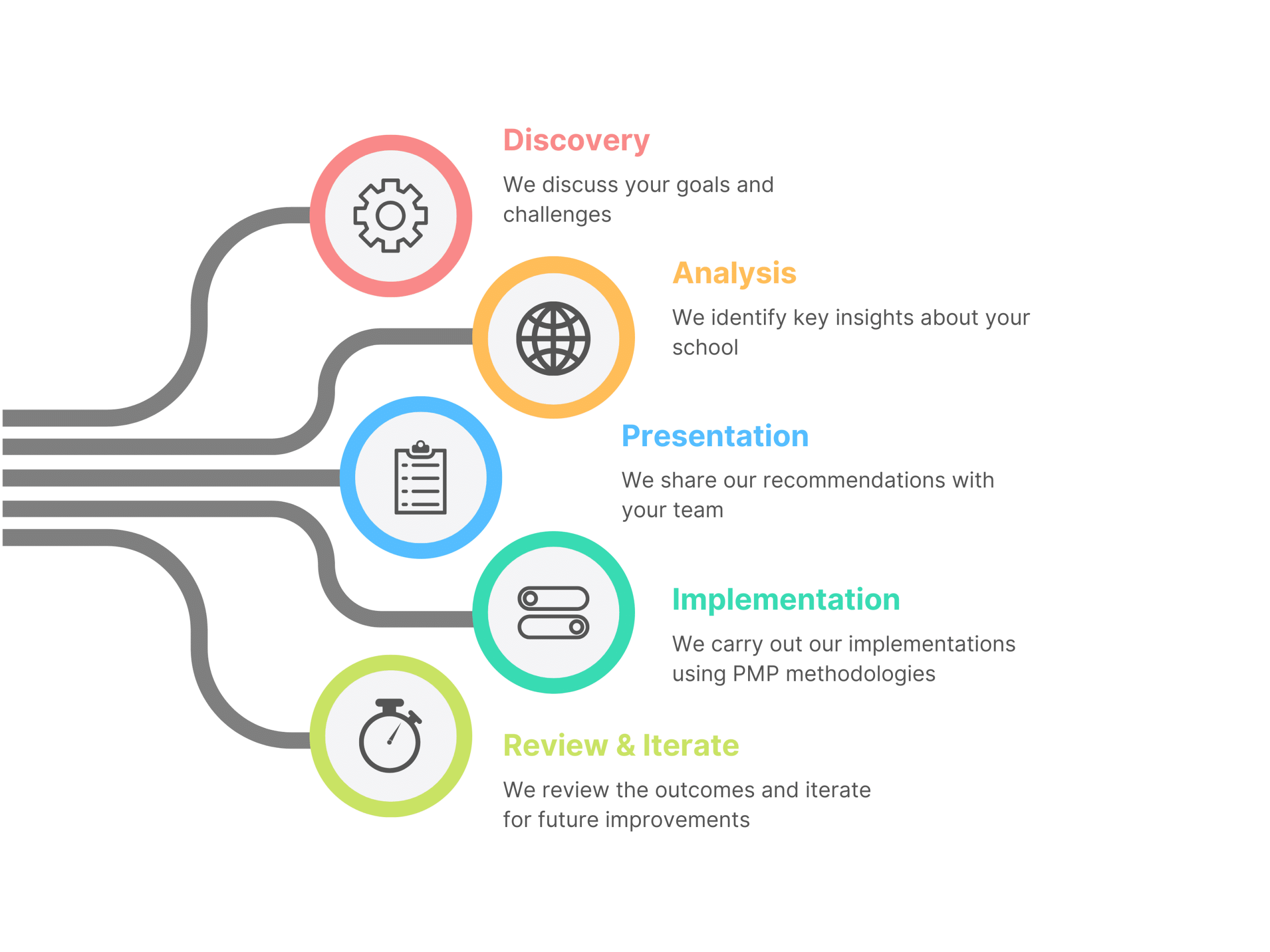 Discovery

We discuss your goals and challenges

Analysis

We identify key insights about your school

Presentation

We share our recommendations with your team

Implementation

We carry out our implementations using PMP methodologies

Review & Iterate

We review the outcomes and iterate for future improvements