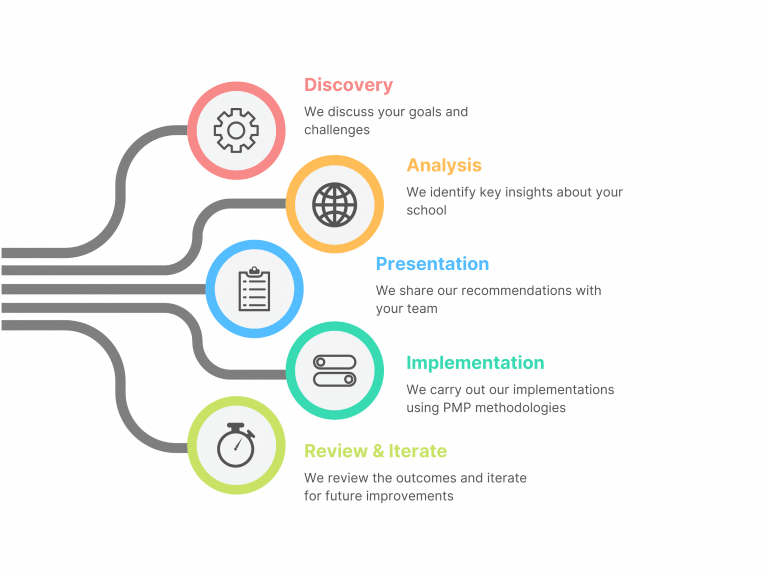 Discovery
We discuss your goals and challenges

Analysis
We identify key insights about your school

Presentation
We share our recommendations with your team

Implementation
We carry out our implementations using PMP methodologies

Review & Iterate
We review the outcomes and iterate for future improvements