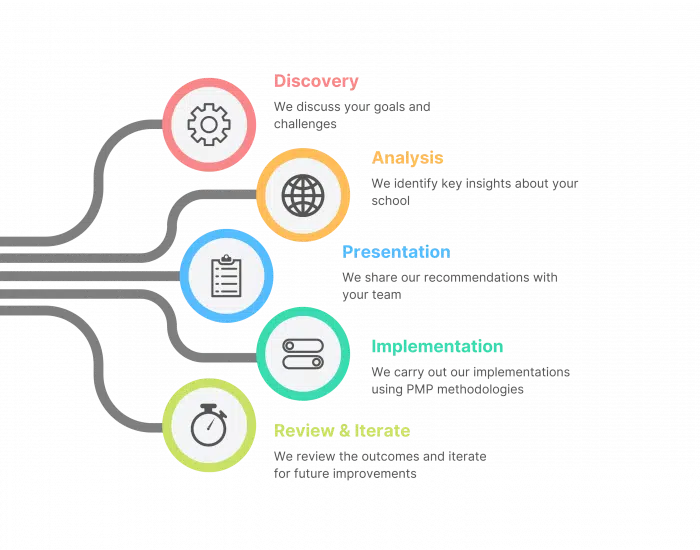 Discovery

We discuss your goals and challenges

Analysis

We identify key insights about your school

Presentation

We share our recommendations with your team

Implementation

We carry out our implementations using PMP methodologies

Review & Iterate

We review the outcomes and iterate for future improvements