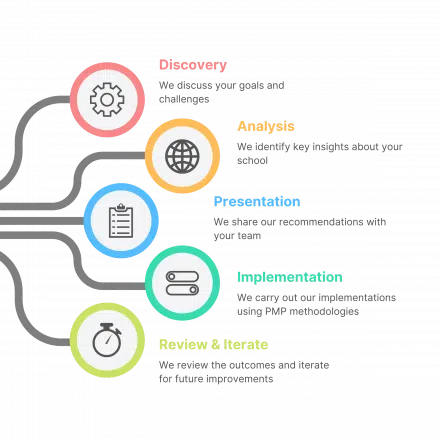 Discovery

We discuss your goals and challenges

Analysis

We identify key insights about your school

Presentation

We share our recommendations with your team

Implementation

We carry out our implementations using PMP methodologies

Review & Iterate

We review the outcomes and iterate for future improvements