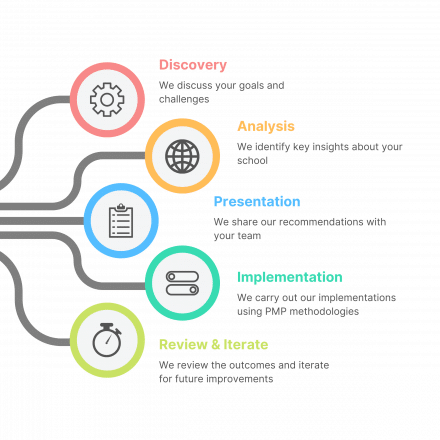 Discovery

We discuss your goals and challenges

Analysis

We identify key insights about your school

Presentation

We share our recommendations with your team

Implementation

We carry out our implementations using PMP methodologies

Review & Iterate

We review the outcomes and iterate for future improvements