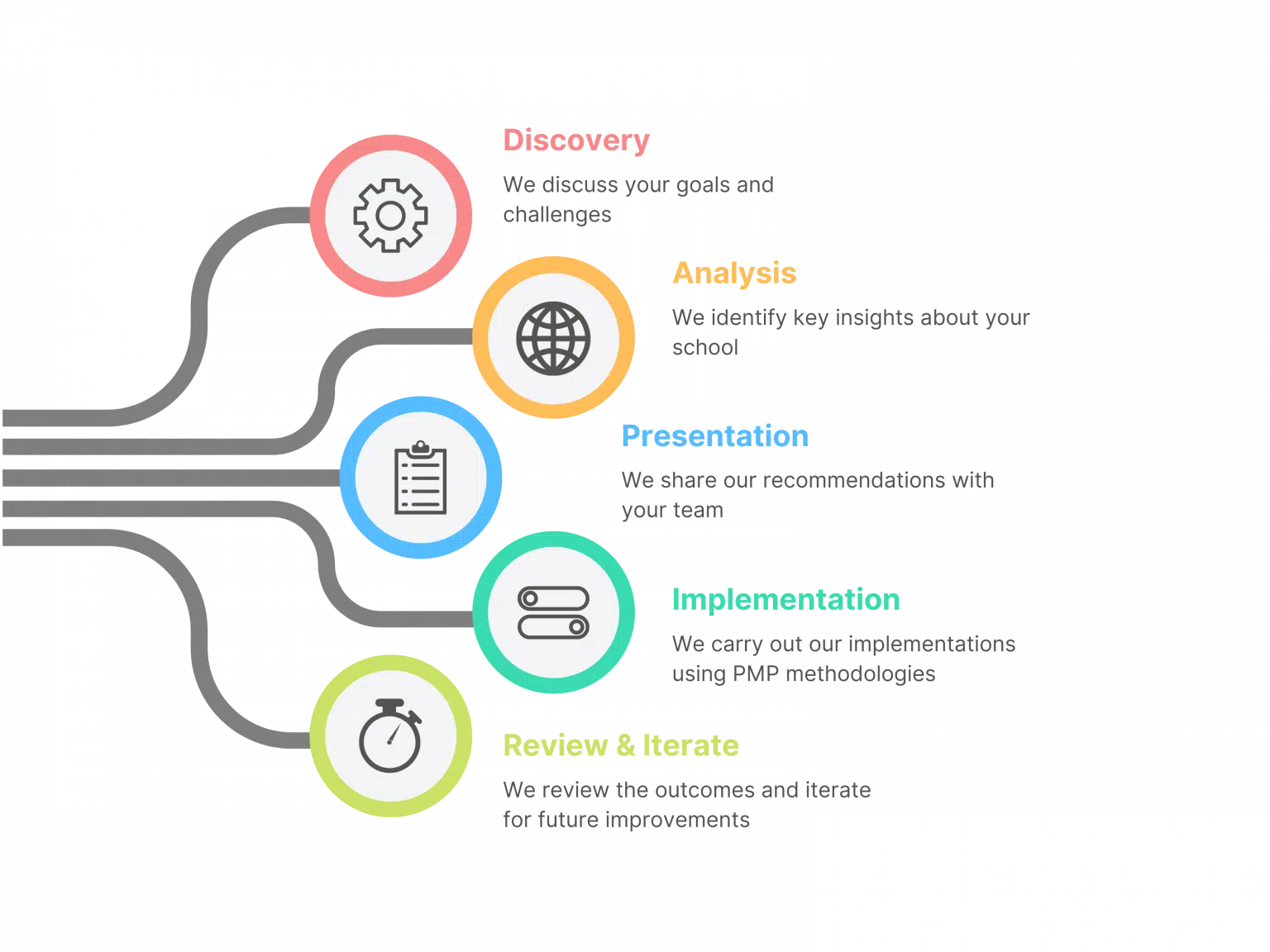 Discovery
We discuss your goals and challenges

Analysis
We identify key insights about your school

Presentation
We share our recommendations with your team

Implementation
We carry out our implementations using PMP methodologies

Review & Iterate
We review the outcomes and iterate for future improvements