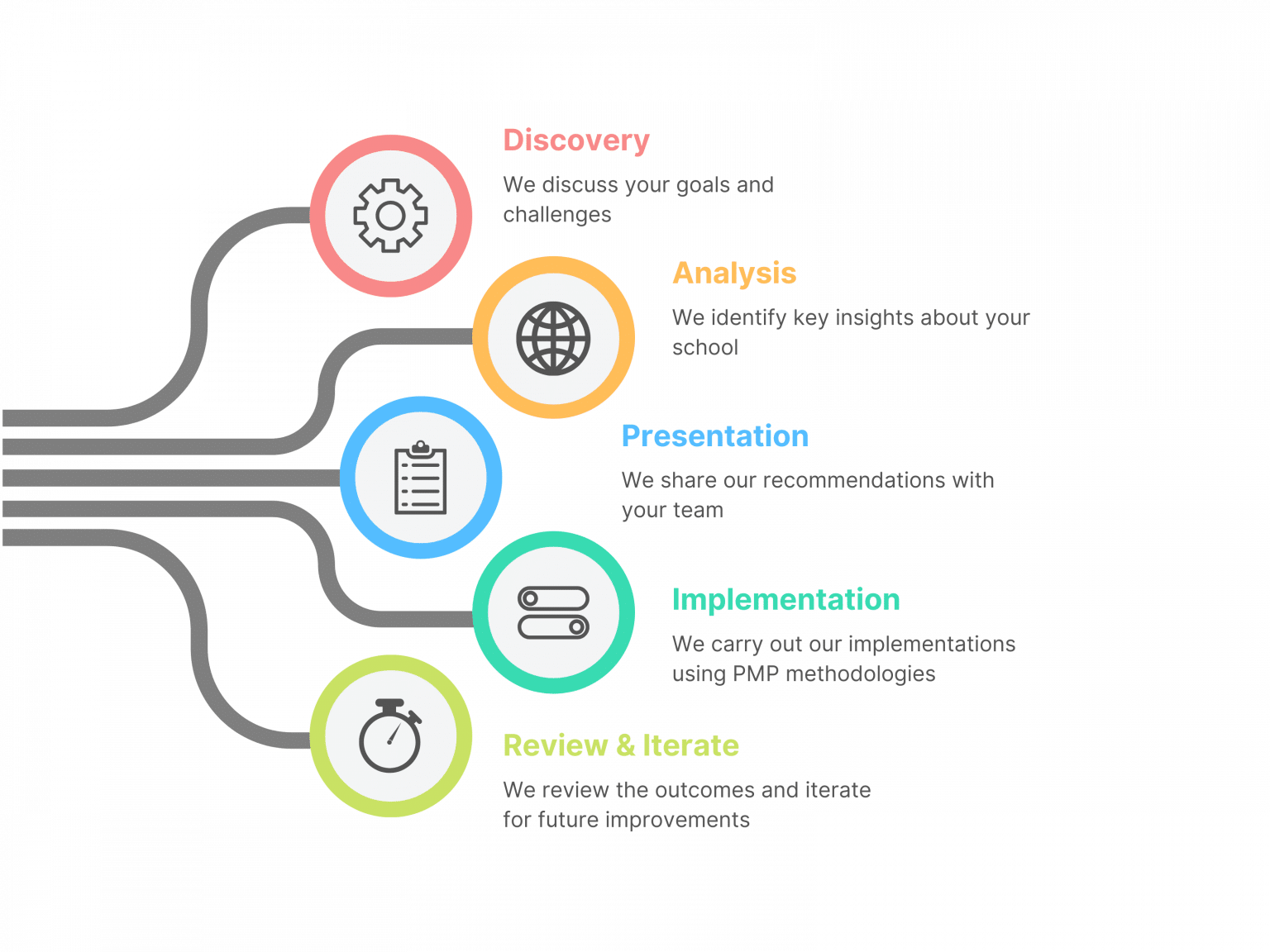 Discovery

We discuss your goals and challenges

Analysis

We identify key insights about your school

Presentation

We share our recommendations with your team

Implementation

We carry out our implementations using PMP methodologies

Review & Iterate

We review the outcomes and iterate for future improvements