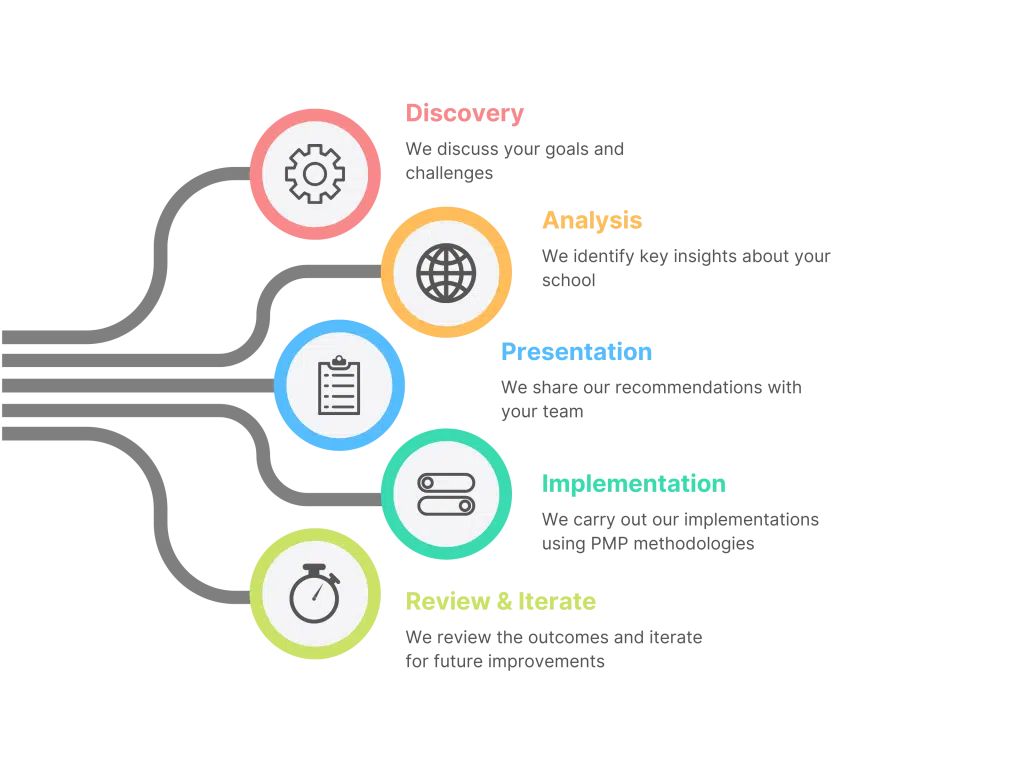 Discovery
We discuss your goals and challenges

Analysis
We identify key insights about your school

Presentation
We share our recommendations with your team

Implementation
We carry out our implementations using PMP methodologies

Review & Iterate
We review the outcomes and iterate for future improvements