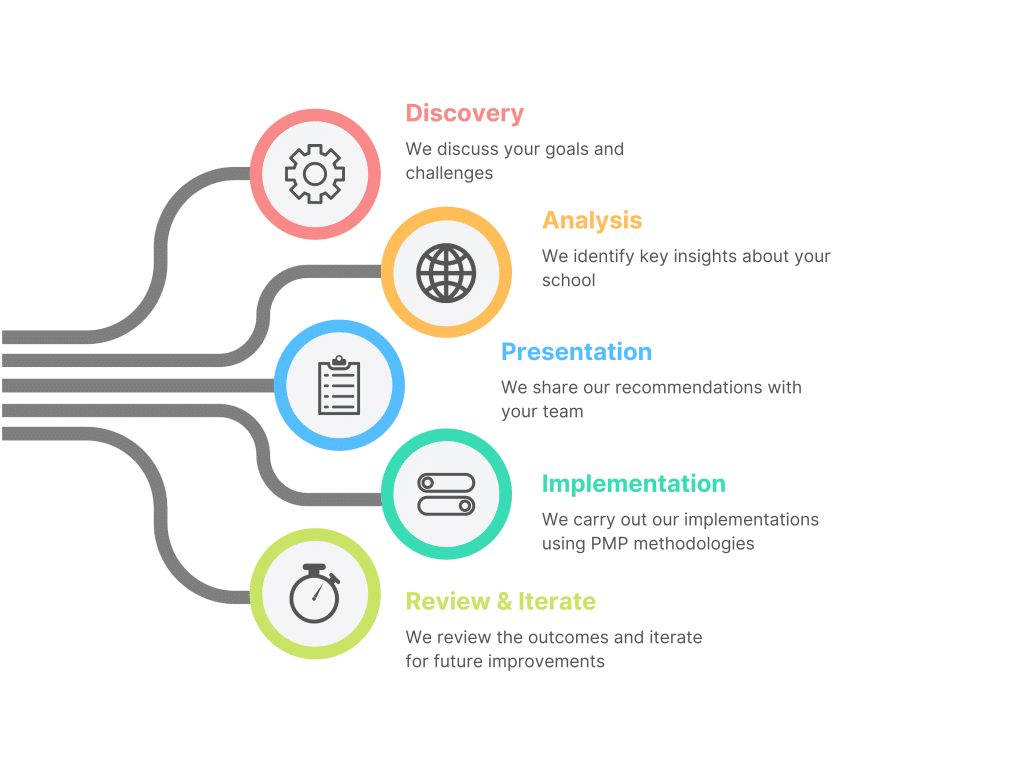 Discovery
We discuss your goals and challenges

Analysis
We identify key insights about your school

Presentation
We share our recommendations with your team

Implementation
We carry out our implementations using PMP methodologies

Review & Iterate
We review the outcomes and iterate for future improvements